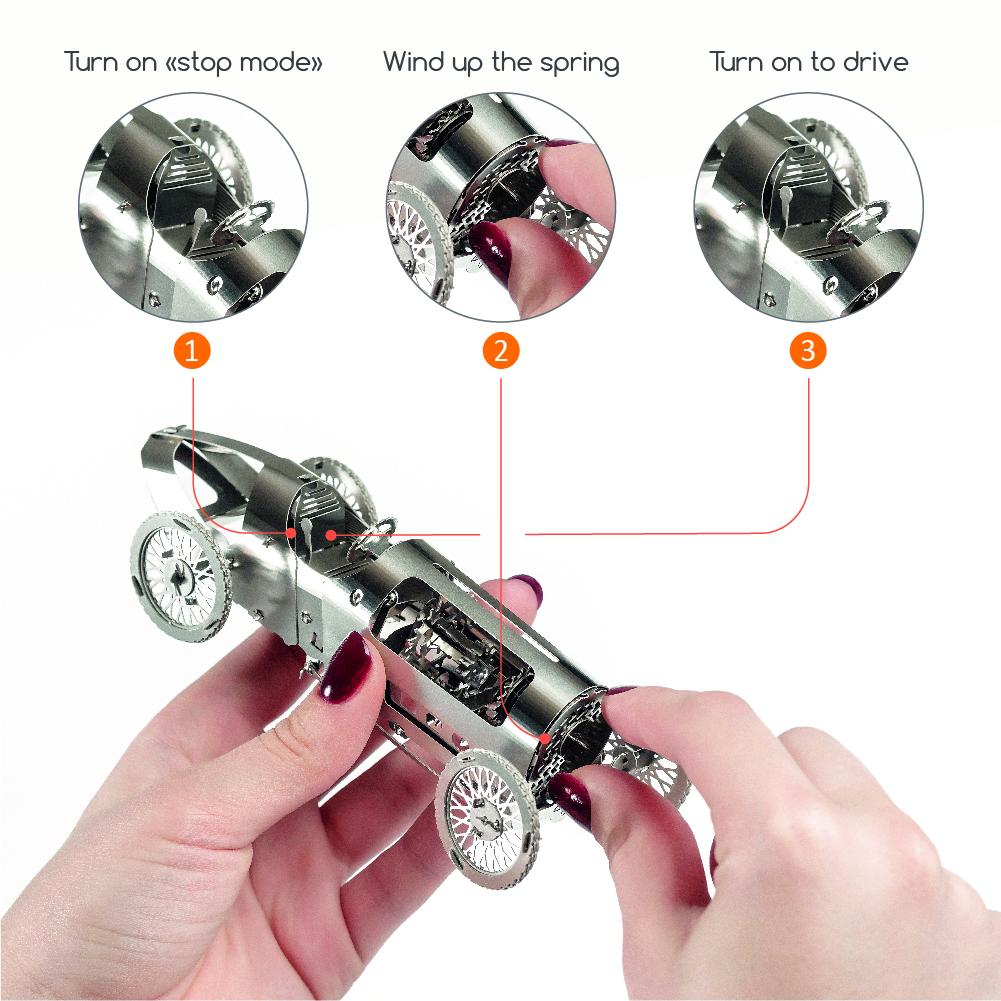 Turn on «stop mode»

Wind up the spring

Turn on to drive

1

2

3